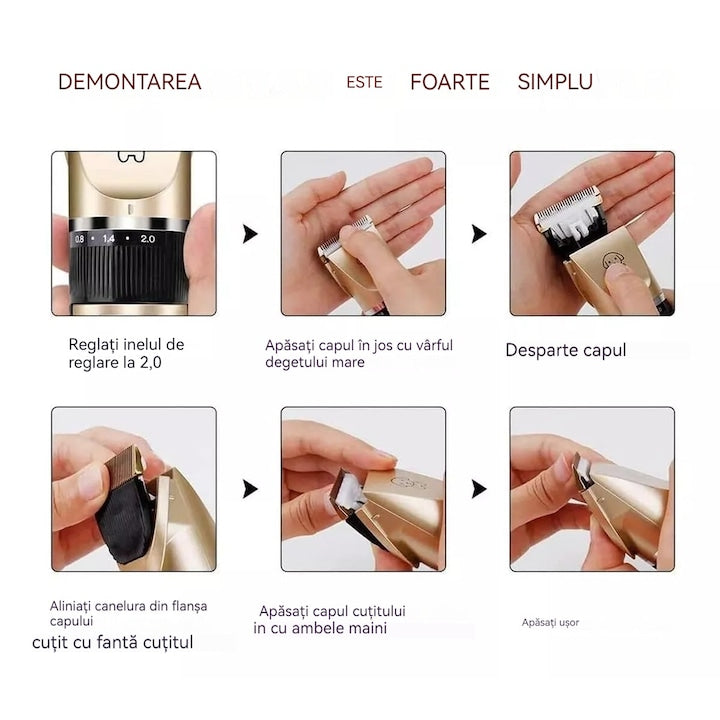 DEMONTAREA ESTE FOARTE SIMPLU

0.8 • 1.4 • 2.0

Reglați inelul de reglare la 2,0

Apăsați capul în jos cu vârful degetului mare

Desparte capul

Aliniați canelura din flanșa capului
cuțit cu fantă cuțitul

Apăsați capul cuțitului in cu ambele maini

Apăsați ușor